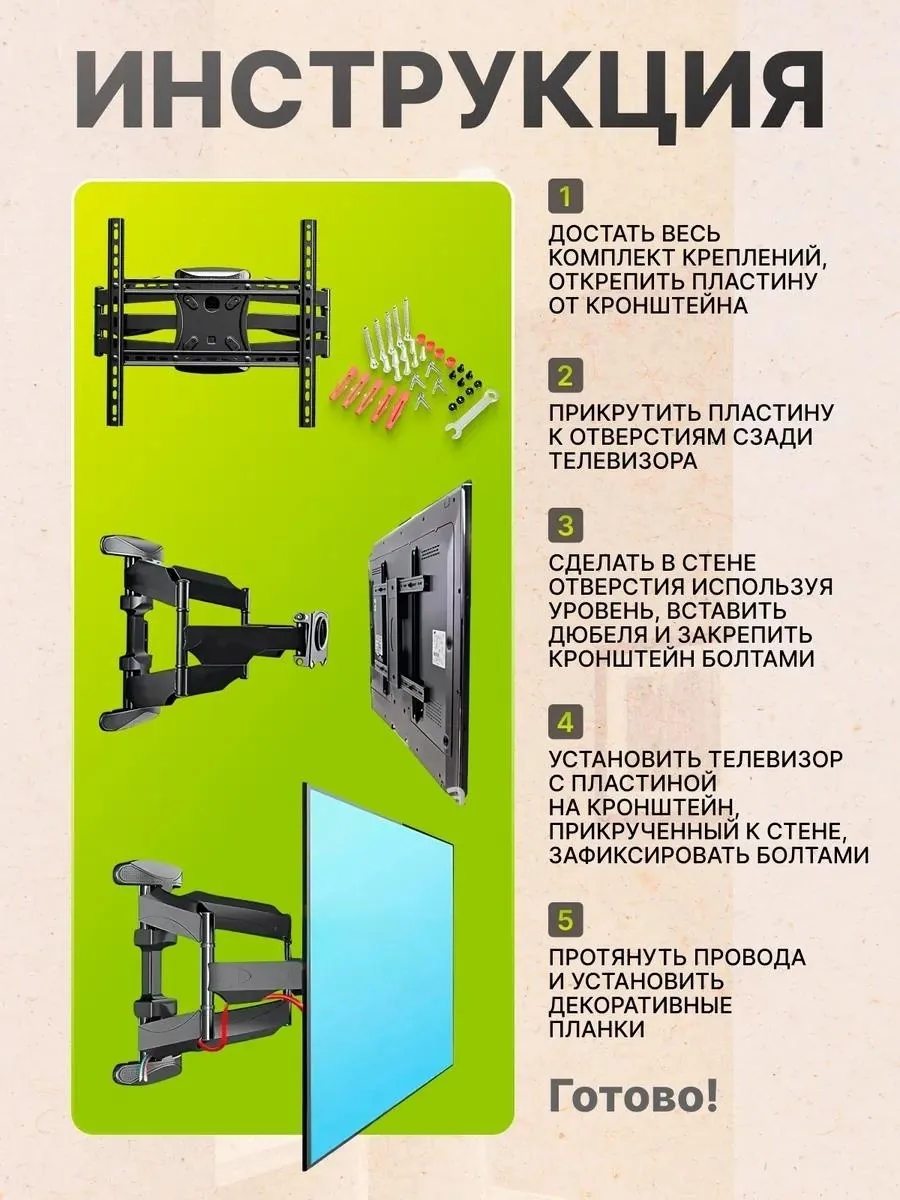 ИНСТРУКЦИЯ

1

ДОСТАТЬ ВЕСЬ КОМПЛЕКТ КРЕПЛЕНИЙ, ОТКРЕПИТЬ ПЛАСТИНУ ОТ КРОНШТЕЙНА

2

ПРИКРУТИТЬ ПЛАСТИНУ К ОТВЕРСТИЯМ СЗАДИ ТЕЛЕВИЗОРА

3

СДЕЛАТЬ В СТЕНЕ ОТВЕРСТИЯ ИСПОЛЬЗУЯ УРОВЕНЬ, ВСТАВИТЬ ДЮБЕЛЯ И ЗАКРЕПИТЬ КРОНШТЕЙН БОЛТАМИ

4

УСТАНОВИТЬ ТЕЛЕВИЗОР С ПЛАСТИНОЙ НА КРОНШТЕЙН, ПРИКРУЧЕННЫЙ К СТЕНЕ, ЗАФИКСИРОВАТЬ БОЛТАМИ

5

ПРОТЯНУТЬ ПРОВОДА И УСТАНОВИТЬ ДЕКОРАТИВНЫЕ ПЛАНКИ

Готово!